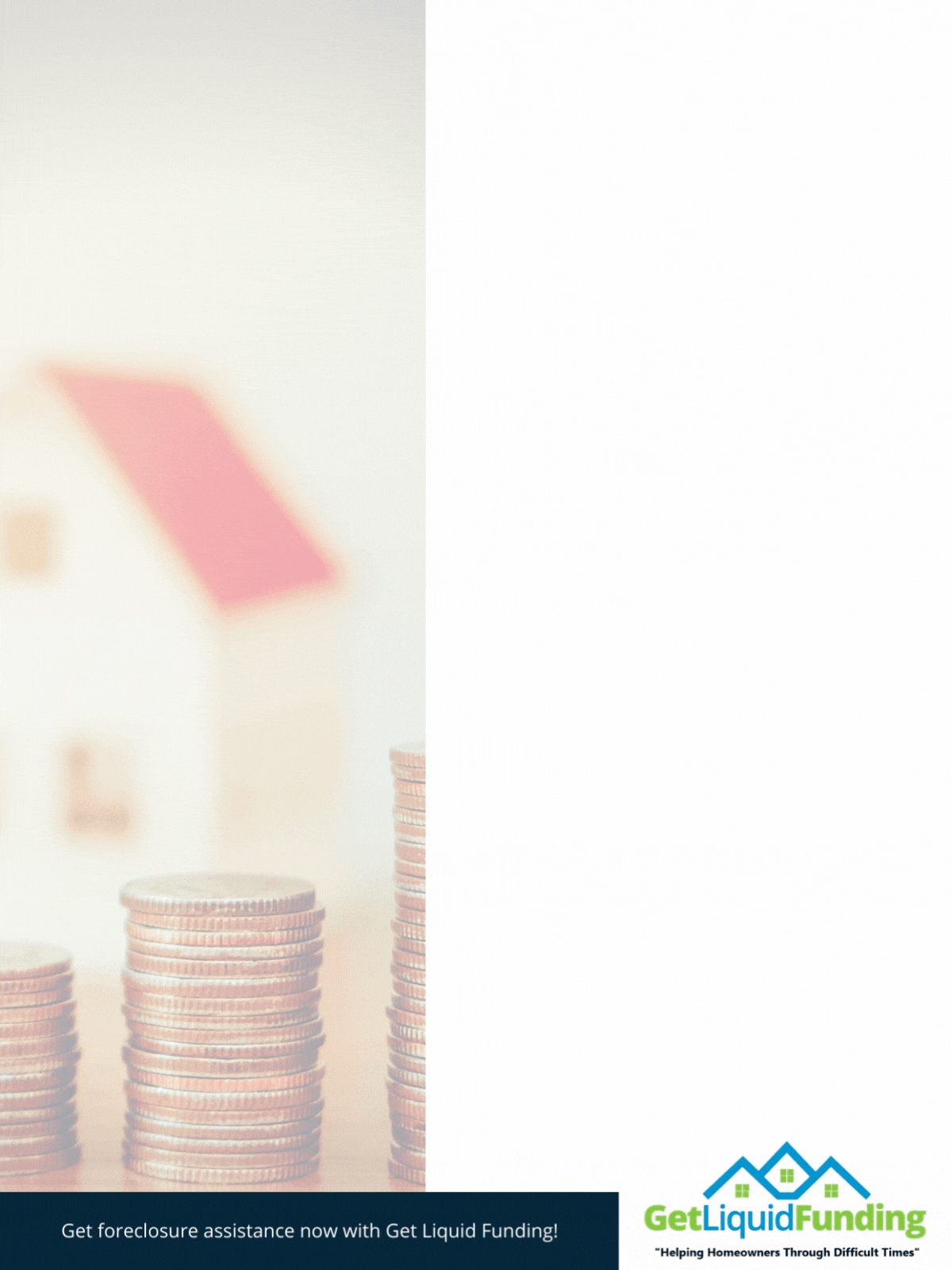 Get foreclosure assistance now with Get Liquid Funding!

GetLiquidFunding
"Helping Homeowners Through Difficult Times"