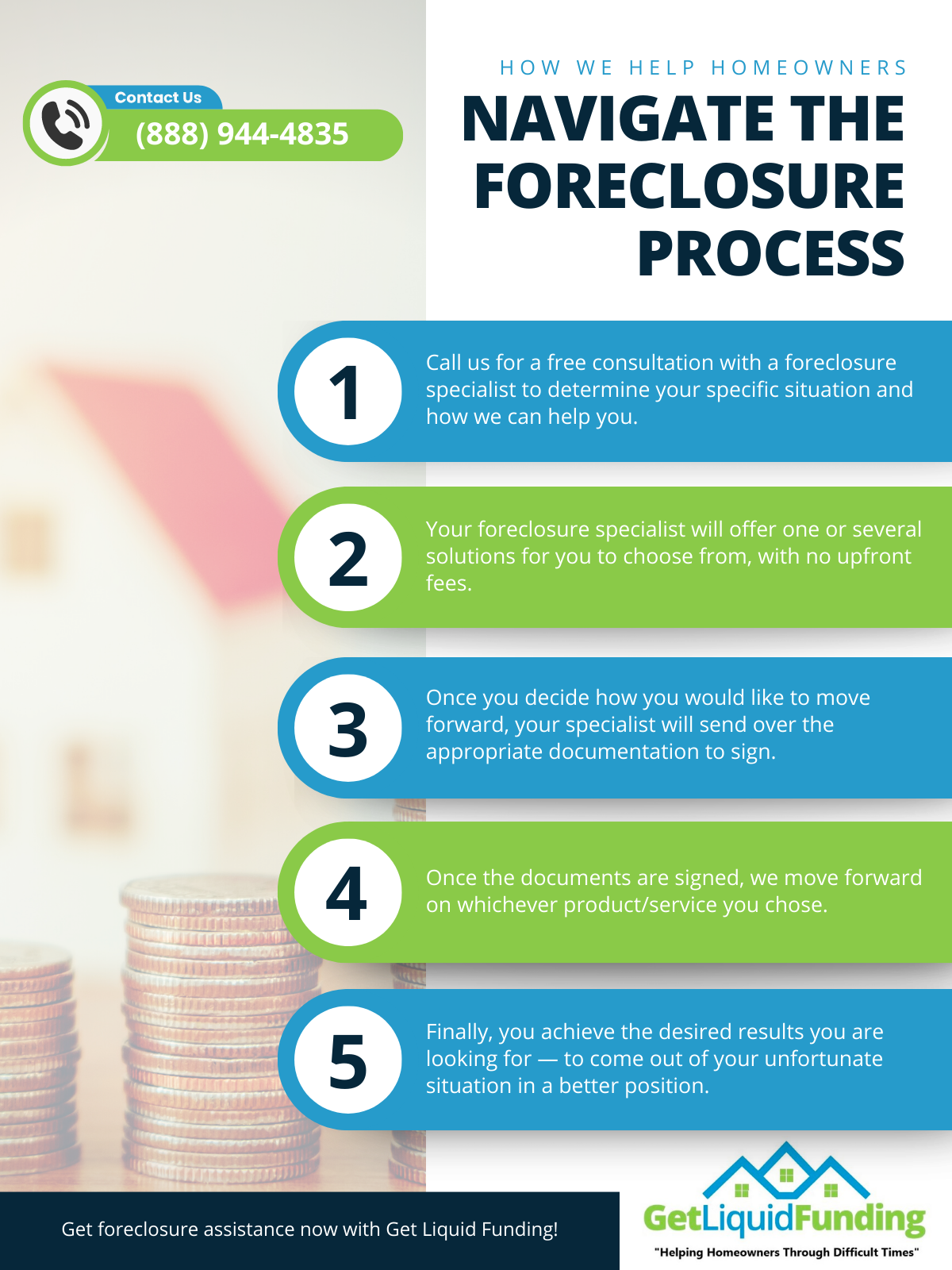 Contact Us
(888) 944-4835

HOW WE HELP HOMEOWNERS
NAVIGATE THE FORECLOSURE PROCESS

1
Call us for a free consultation with a foreclosure specialist to determine your specific situation and how we can help you.

2
Your foreclosure specialist will offer one or several solutions for you to choose from, with no upfront fees.

3
Once you decide how you would like to move forward, your specialist will send over the appropriate documentation to sign.

4
Once the documents are signed, we move forward on whichever product/service you chose.

5
Finally, you achieve the desired results you are looking for — to come out of your unfortunate situation in a better position.

Get foreclosure assistance now with Get Liquid Funding!

GetLiquidFunding
"Helping Homeowners Through Difficult Times"